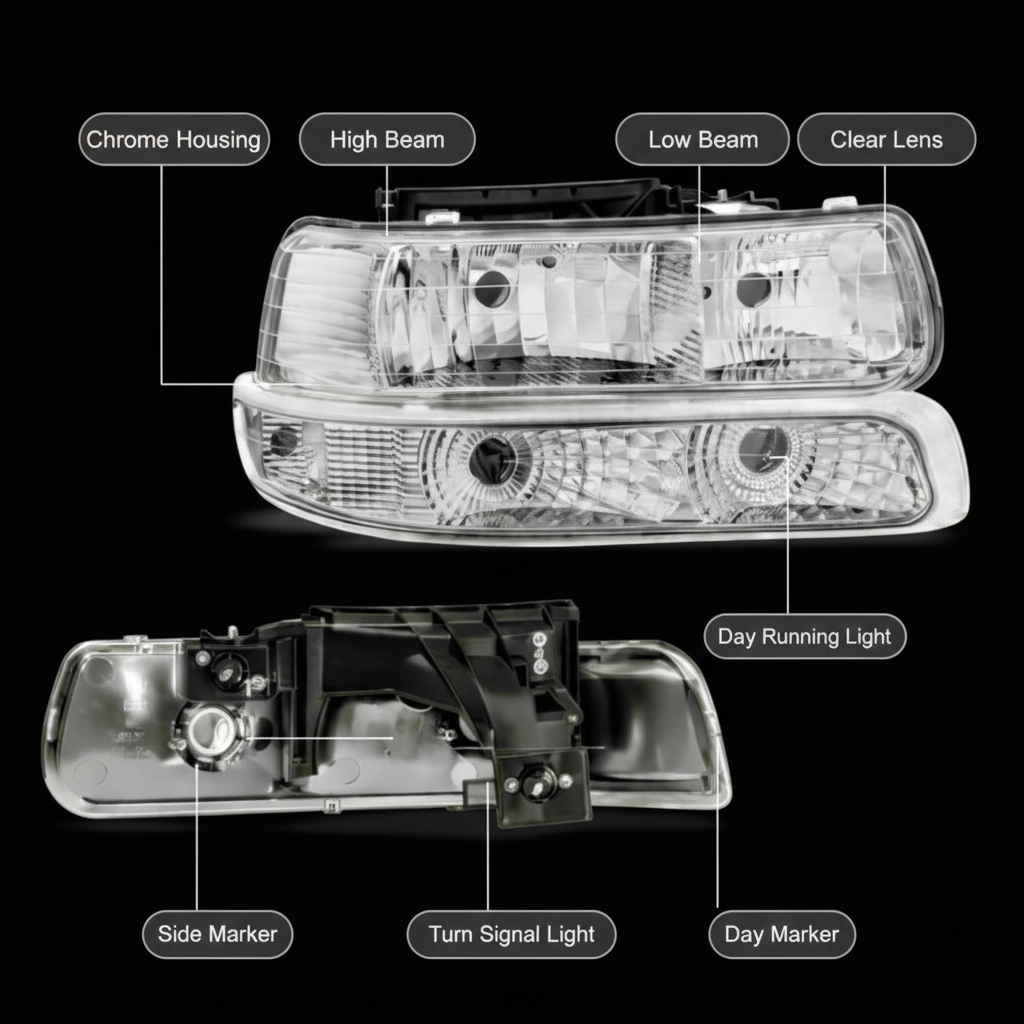 Chrome Housing
High Beam
Low Beam
Clear Lens
Day Running Light
Side Marker
Turn Signal Light
Day Marker